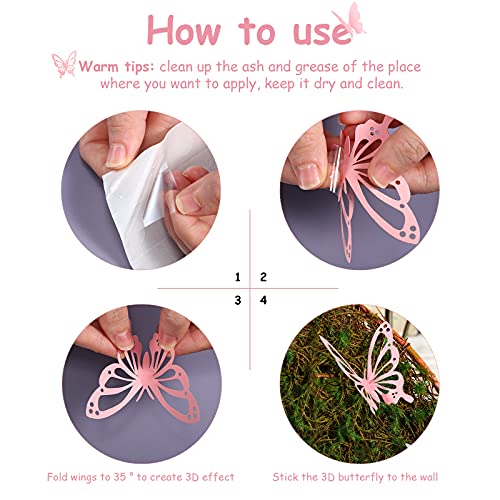 How to use

Warm tips: clean up the ash and grease of the place where you want to apply, keep it dry and clean.

1 2

3 4

Fold wings to 35 ° to create 3D effect

Stick the 3D butterfly to the wall