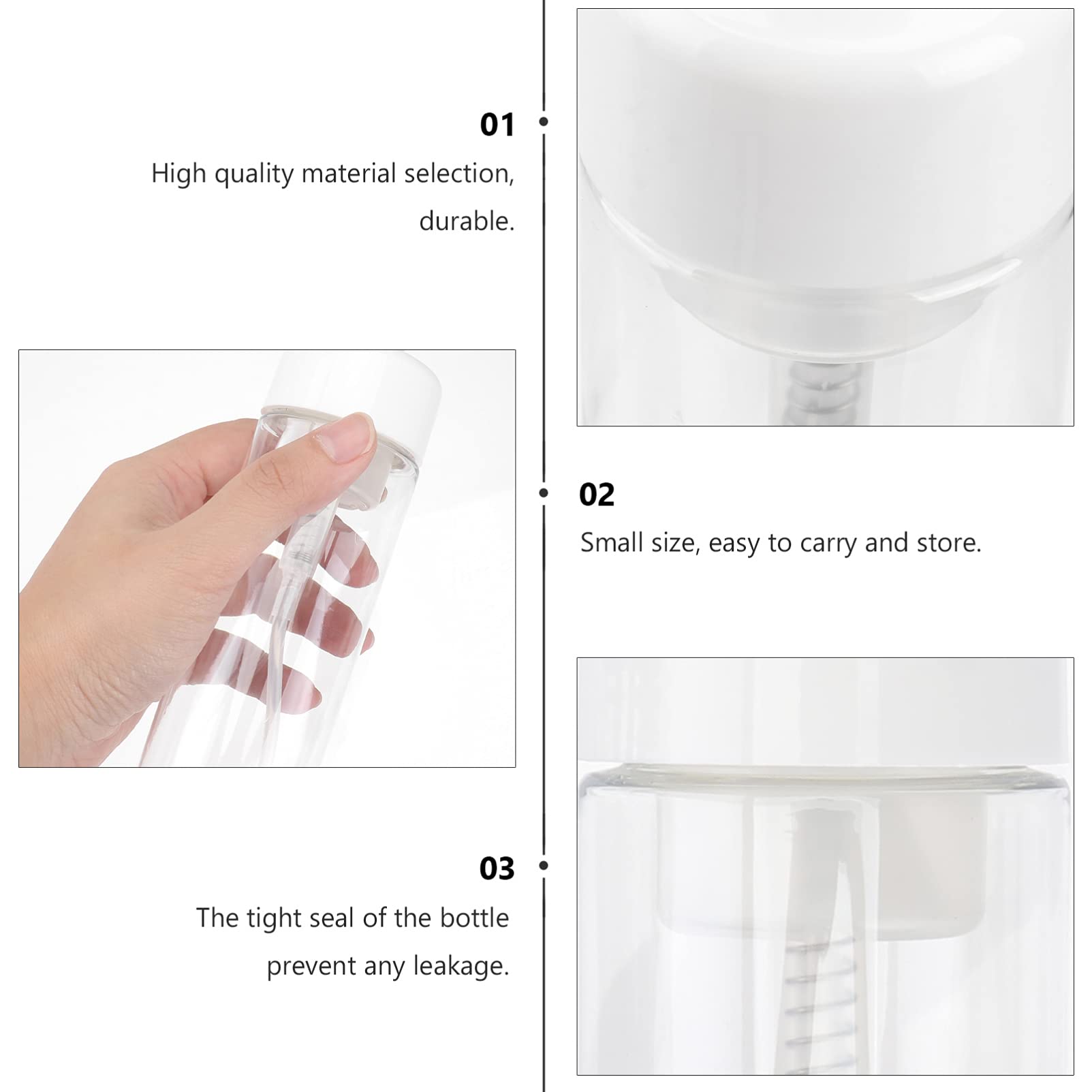 01
High quality material selection, durable.

02
Small size, easy to carry and store.

03
The tight seal of the bottle prevent any leakage.