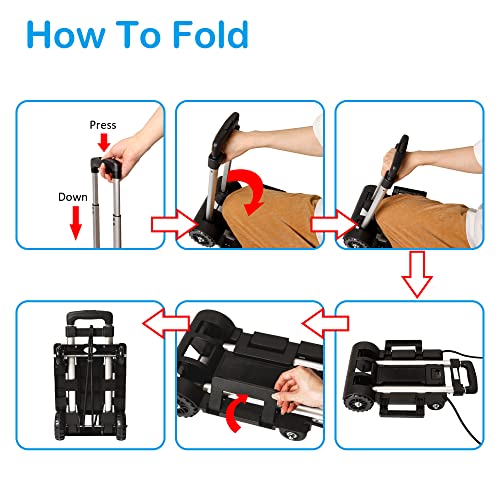 How To Fold

Press

Down