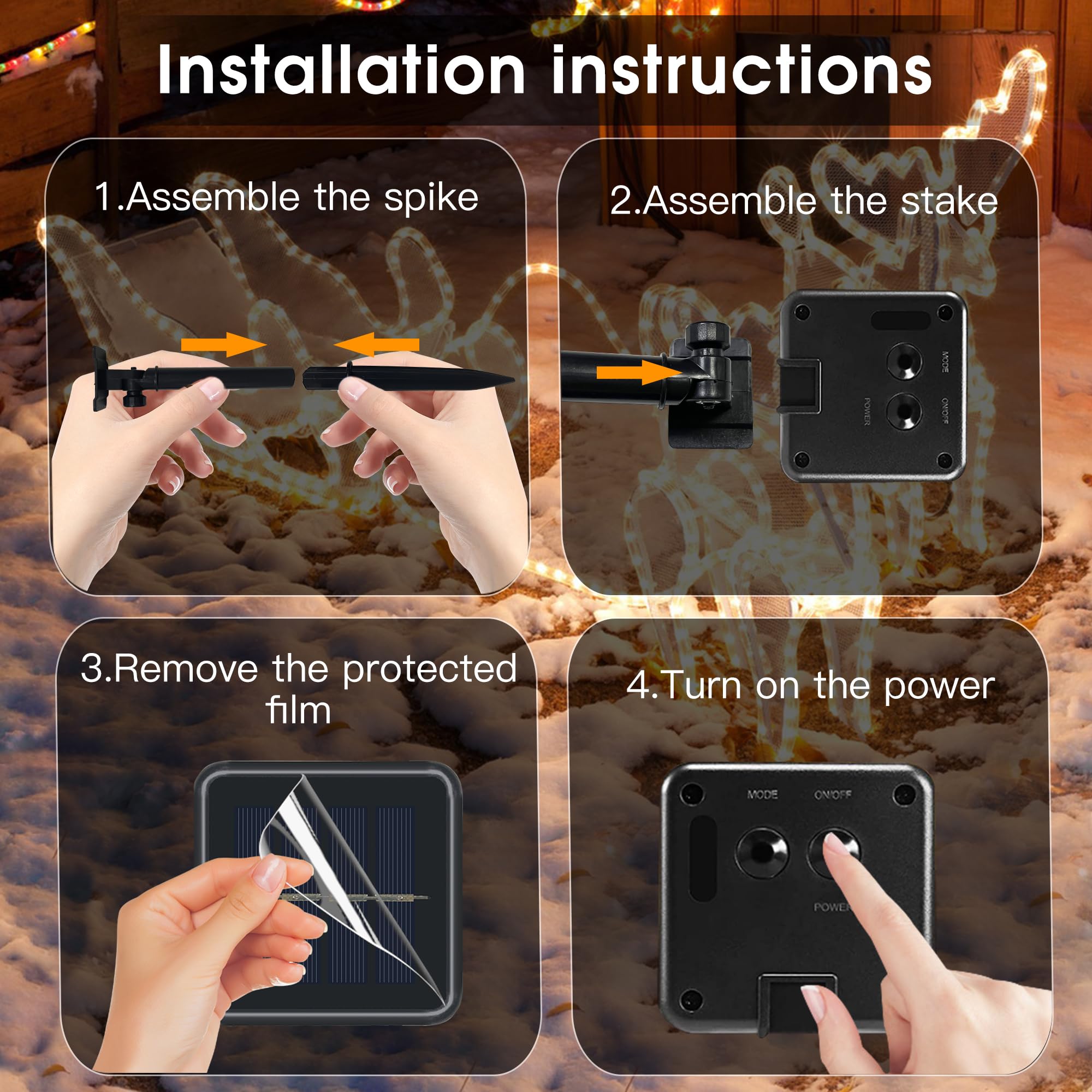 Installation instructions

1.Assemble the spike

2.Assemble the stake

MODE
ON/OFF
POWER

3.Remove the protected film

4.Turn on the power

MODE
ON/OFF
POWER