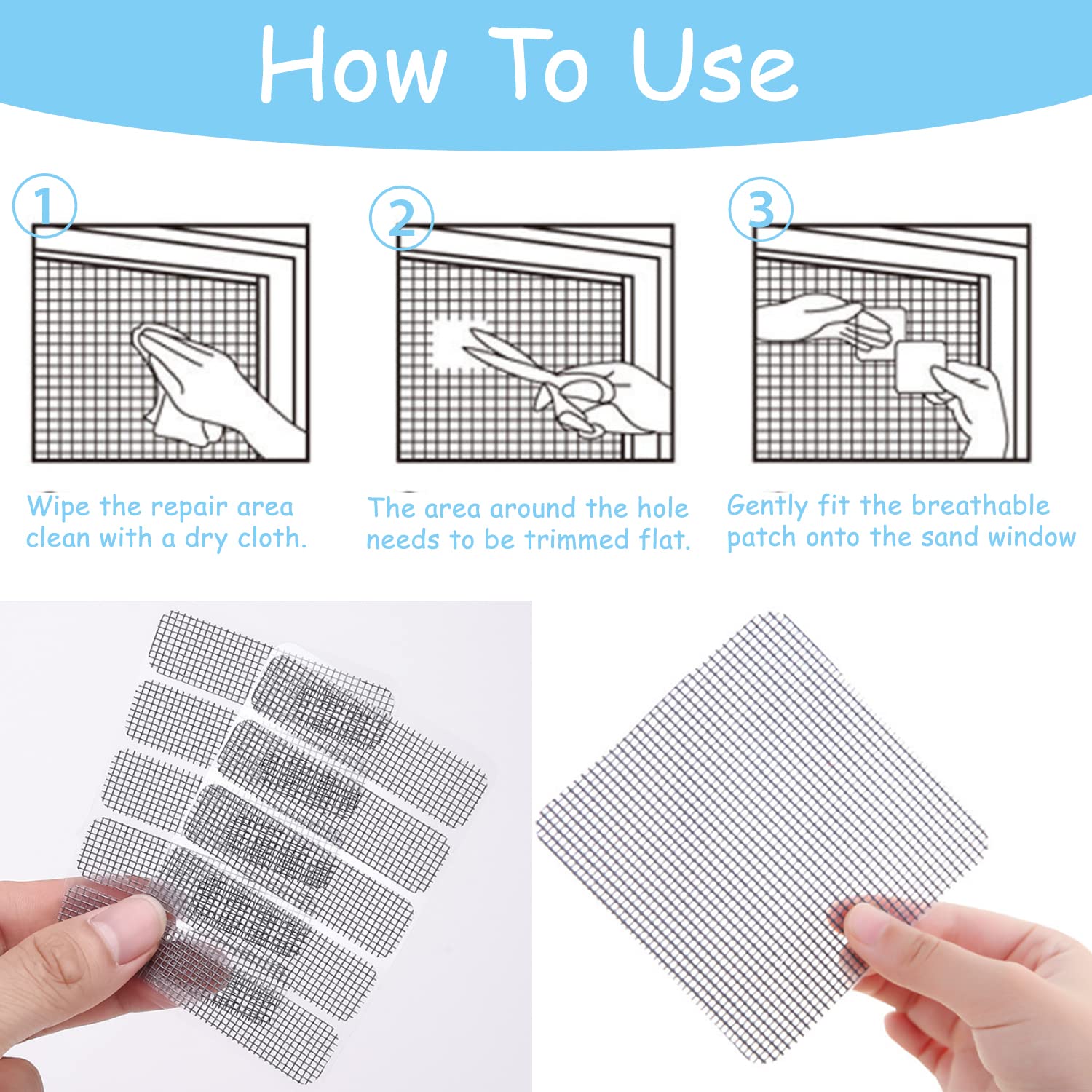 How To Use

1

Wipe the repair area clean with a dry cloth.

2

The area around the hole needs to be trimmed flat.

3

Gently fit the breathable patch onto the sand window