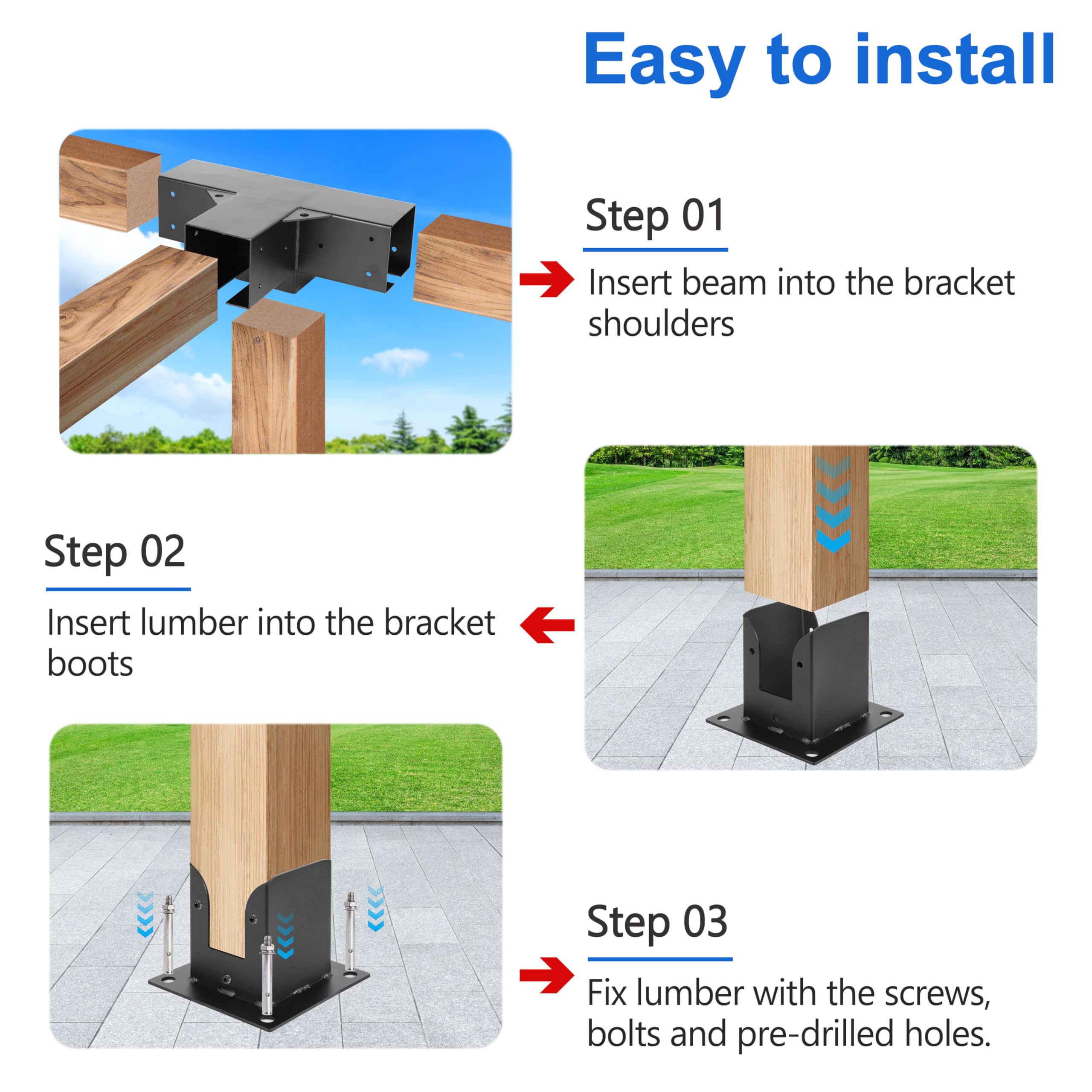 Easy to install

Step 01

Insert beam into the bracket shoulders

Step 02

Insert lumber into the bracket boots

Step 03

Fix lumber with the screws, bolts and pre-drilled holes.