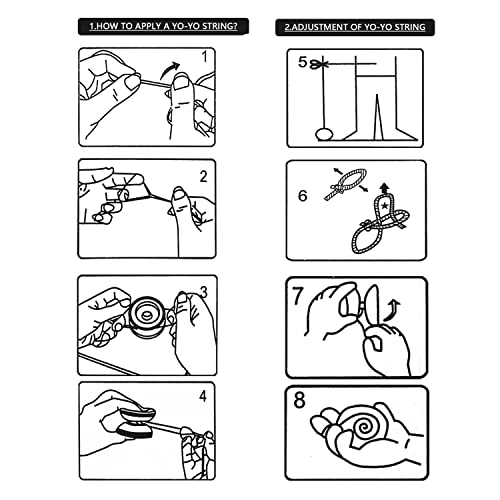 1.HOW TO APPLY A YO-YO STRING?

1

2

3

4

2.ADJUSTMENT OF YO-YO STRING

5

6

7

8