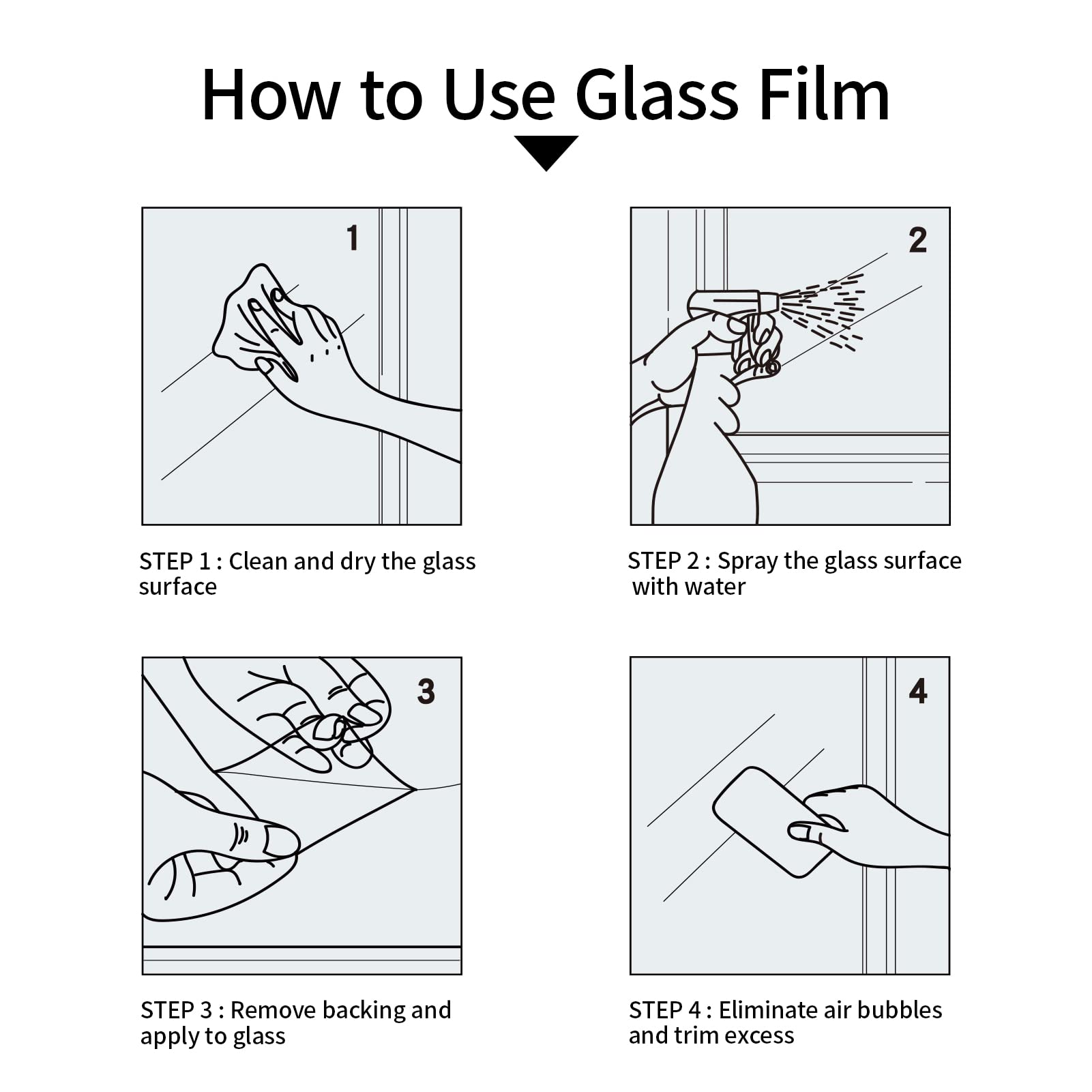 How to Use Glass Film

1

STEP 1 : Clean and dry the glass surface

2

STEP 2 : Spray the glass surface with water

3

STEP 3 : Remove backing and apply to glass

4

STEP 4 : Eliminate air bubbles and trim excess