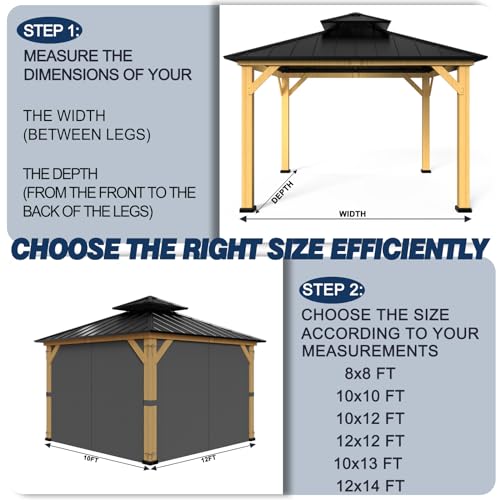 STEP 1:
MEASURE THE DIMENSIONS OF YOUR

THE WIDTH
(BETWEEN LEGS)

THE DEPTH
(FROM THE FRONT TO THE BACK OF THE LEGS)

DEPTH
WIDTH

CHOOSE THE RIGHT SIZE EFFICIENTLY

10FT
12FT

STEP 2:
CHOOSE THE SIZE ACCORDING TO YOUR MEASUREMENTS

8x8 FT
10x10 FT
10x12 FT
12x12 FT
10x13 FT
12x14 FT