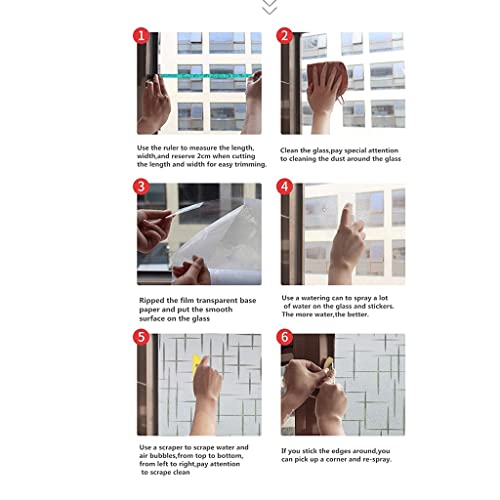 1

Use the ruler to measure the length, width,and reserve 2cm when cutting the length and width for easy trimming.

2

Clean the glass,pay special attention to cleaning the dust around the glass

3

Ripped the film transparent base paper and put the smooth surface on the glass

4

Use a watering can to spray a lot of water on the glass and stickers. The more water,the better.

5

Use a scraper to scrape water and air bubbles,from top to bottom, from left to right,pay attention to scrape clean

6

If you stick the edges around,you can pick up a corner and re-spray.