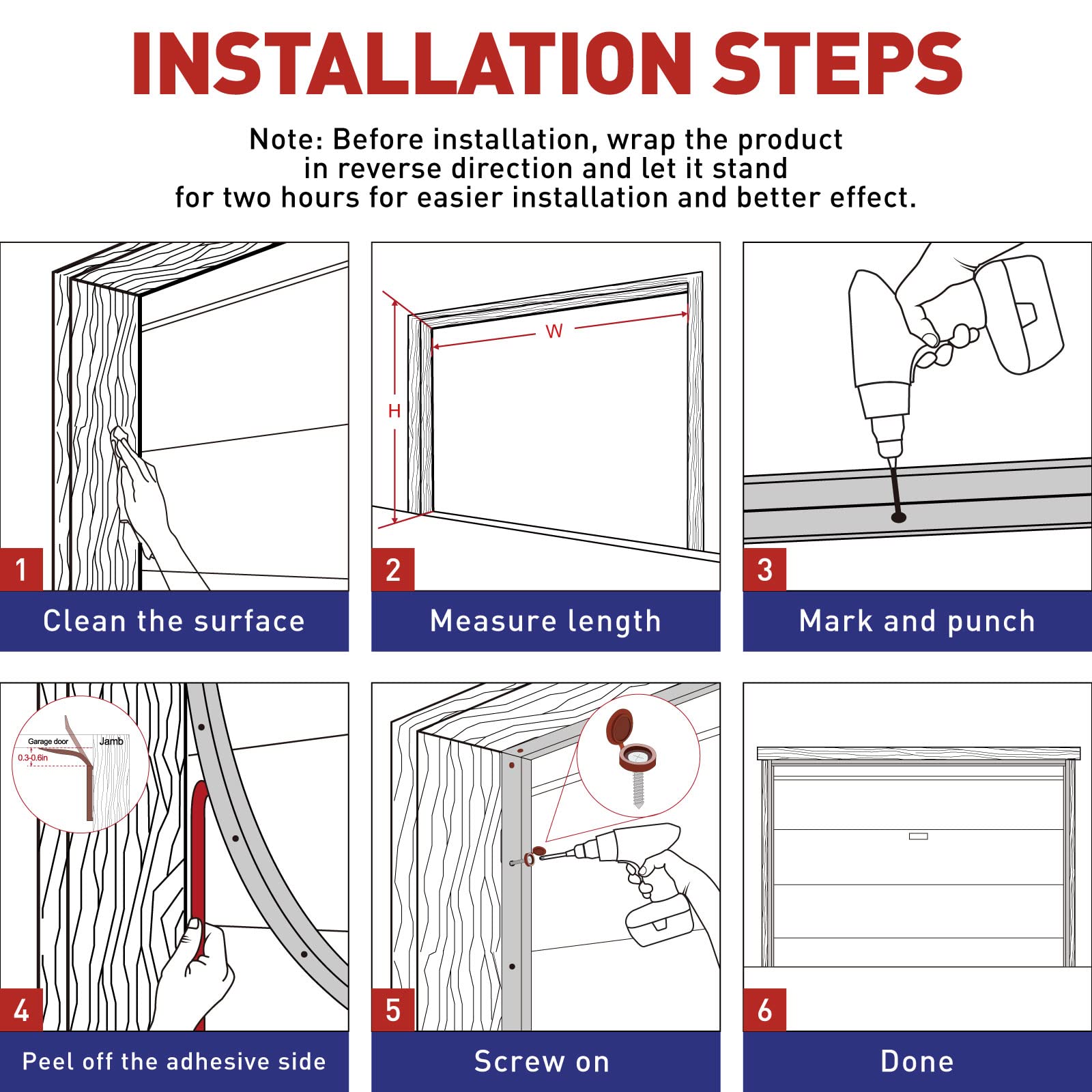 INSTALLATION STEPS

Note: Before installation, wrap the product in reverse direction and let it stand for two hours for easier installation and better effect.

1
Clean the surface

W
H
2
Measure length

3
Mark and punch

Garage door
Jamb
0.3-0.6in
4
Peel off the adhesive side

5
Screw on

6
Done