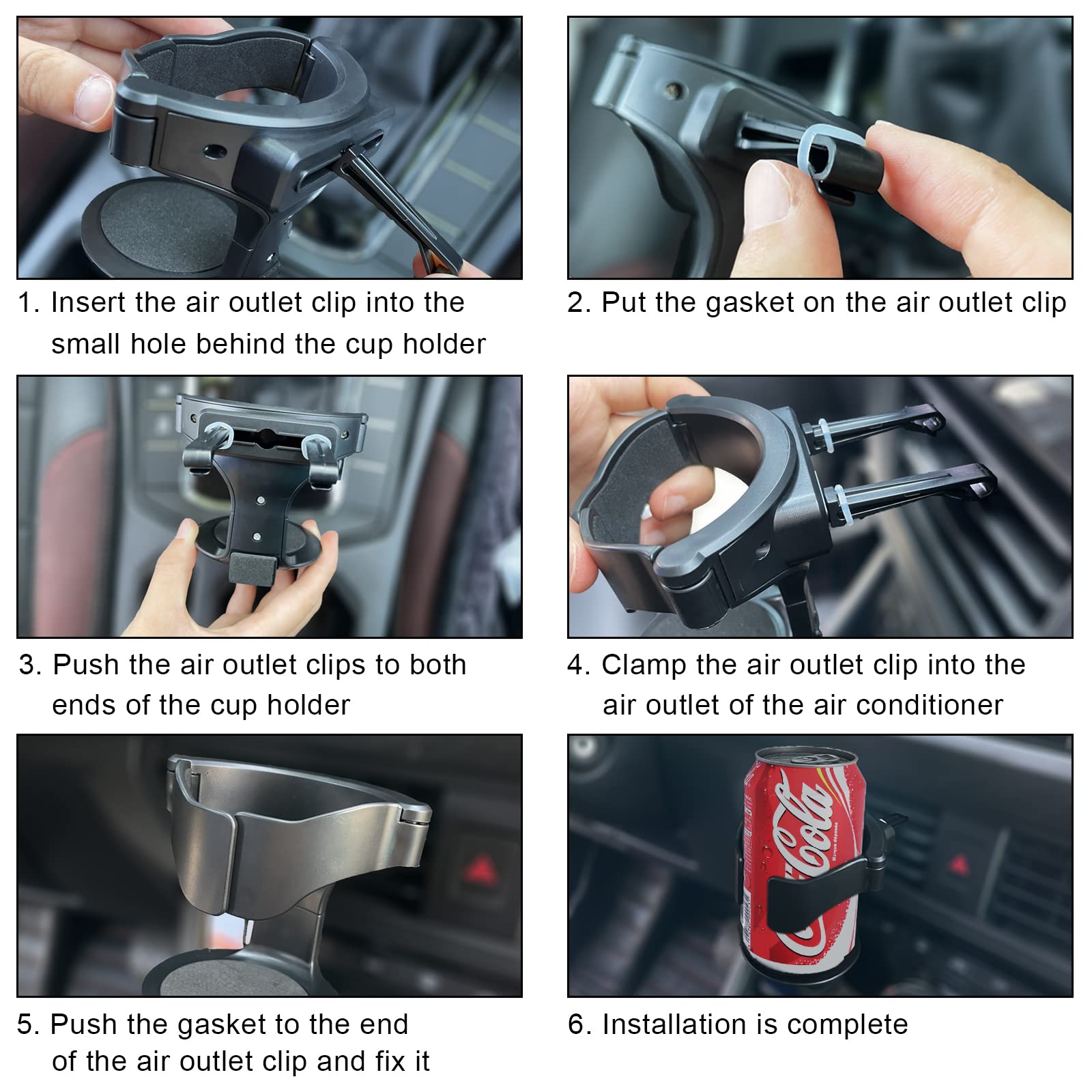 1. Insert the air outlet clip into the small hole behind the cup holder

2. Put the gasket on the air outlet clip

3. Push the air outlet clips to both ends of the cup holder

4. Clamp the air outlet clip into the air outlet of the air conditioner

5. Push the gasket to the end of the air outlet clip and fix it

Coca-Cola

Marque déposée

6. Installation is complete