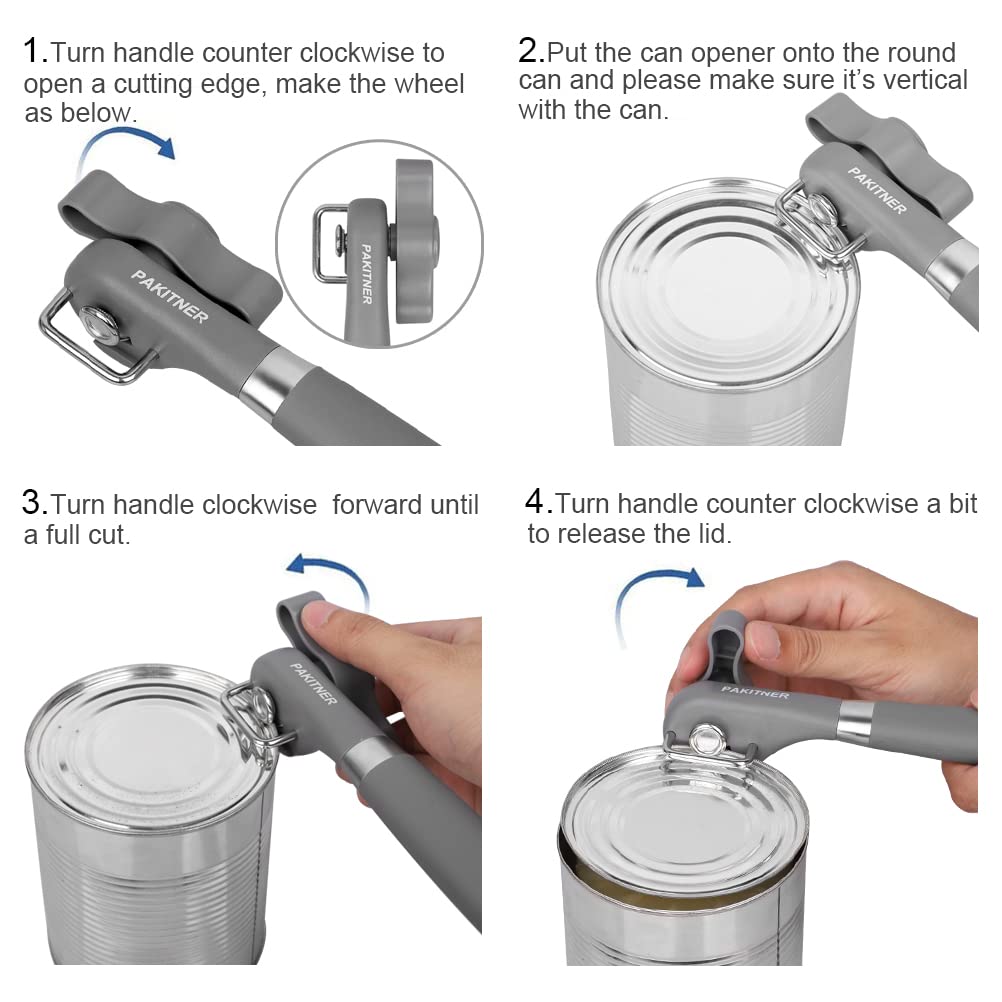 1.Turn handle counter clockwise to open a cutting edge, make the wheel as below.

PAKITNER

PAKITNER

2.Put the can opener onto the round can and please make sure it's vertical with the can.

PAKITNER

3.Turn handle clockwise  forward until a full cut.

PAKITNER

4.Turn handle counter clockwise a bit to release the lid.

PAKITNER