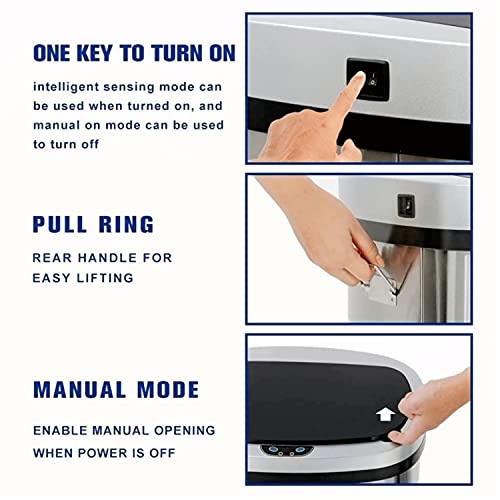 ONE KEY TO TURN ON

intelligent sensing mode can be used when turned on, and manual on mode can be used to turn off

PULL RING

REAR HANDLE FOR EASY LIFTING

MANUAL MODE

ENABLE MANUAL OPENING WHEN POWER IS OFF