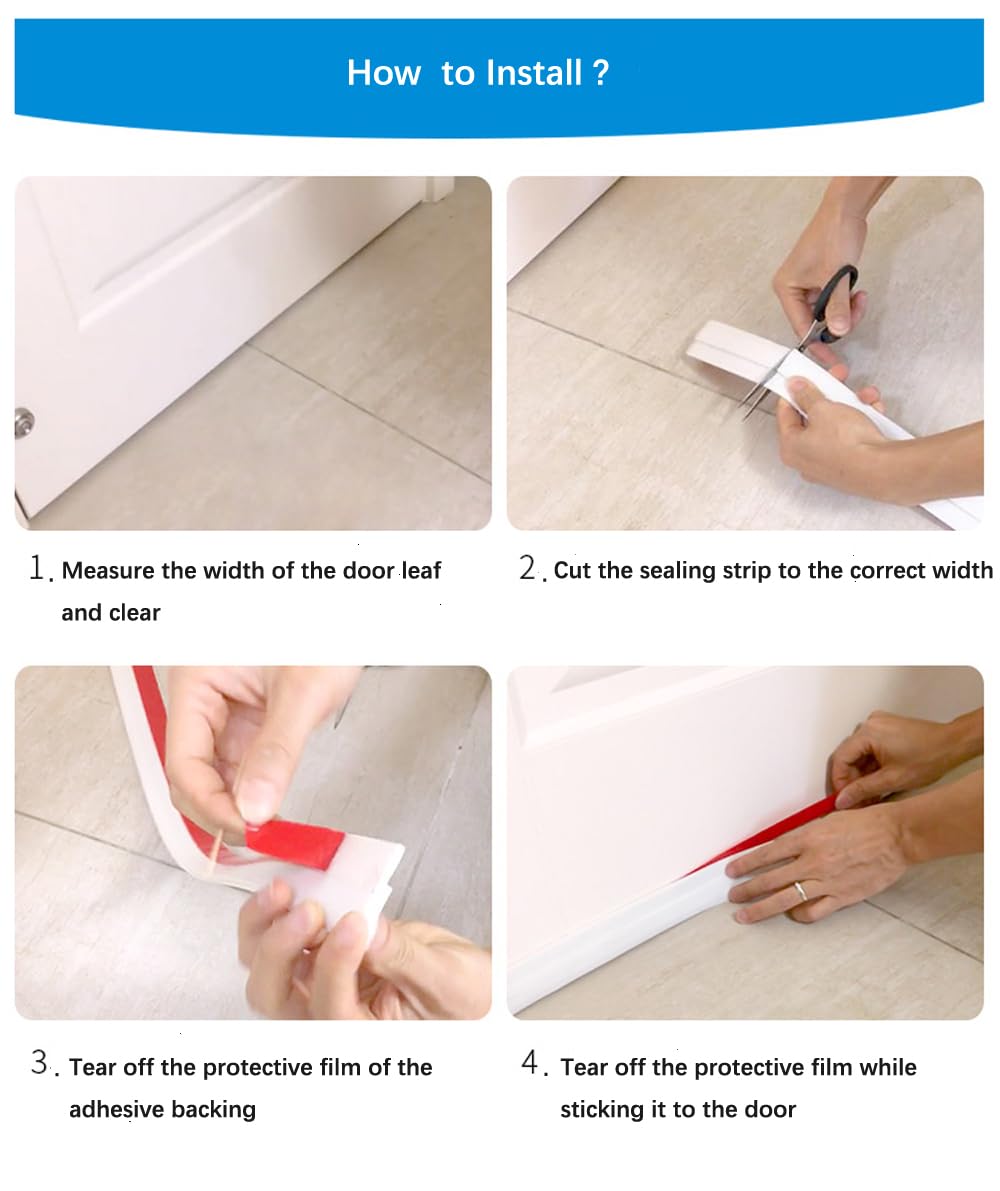 How to Install ?

1. Measure the width of the door leaf and clear

2. Cut the sealing strip to the correct width

3. Tear off the protective film of the adhesive backing

4. Tear off the protective film while sticking it to the door