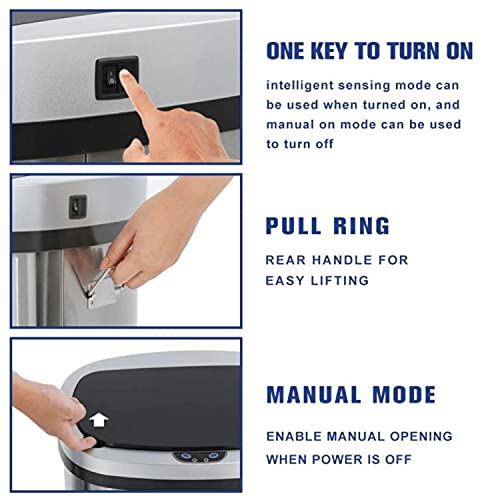 ONE KEY TO TURN ON

intelligent sensing mode can be used when turned on, and manual on mode can be used to turn off

PULL RING

REAR HANDLE FOR EASY LIFTING

MANUAL MODE

ENABLE MANUAL OPENING WHEN POWER IS OFF