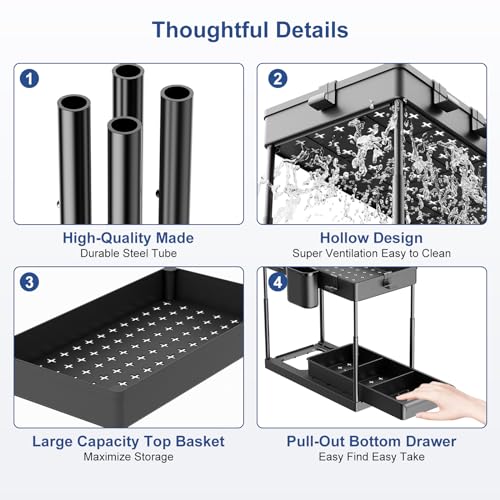 Thoughtful Details

1

High-Quality Made
Durable Steel Tube

2

Hollow Design
Super Ventilation Easy to Clean

3

Large Capacity Top Basket
Maximize Storage

4

Pull-Out Bottom Drawer
Easy Find Easy Take