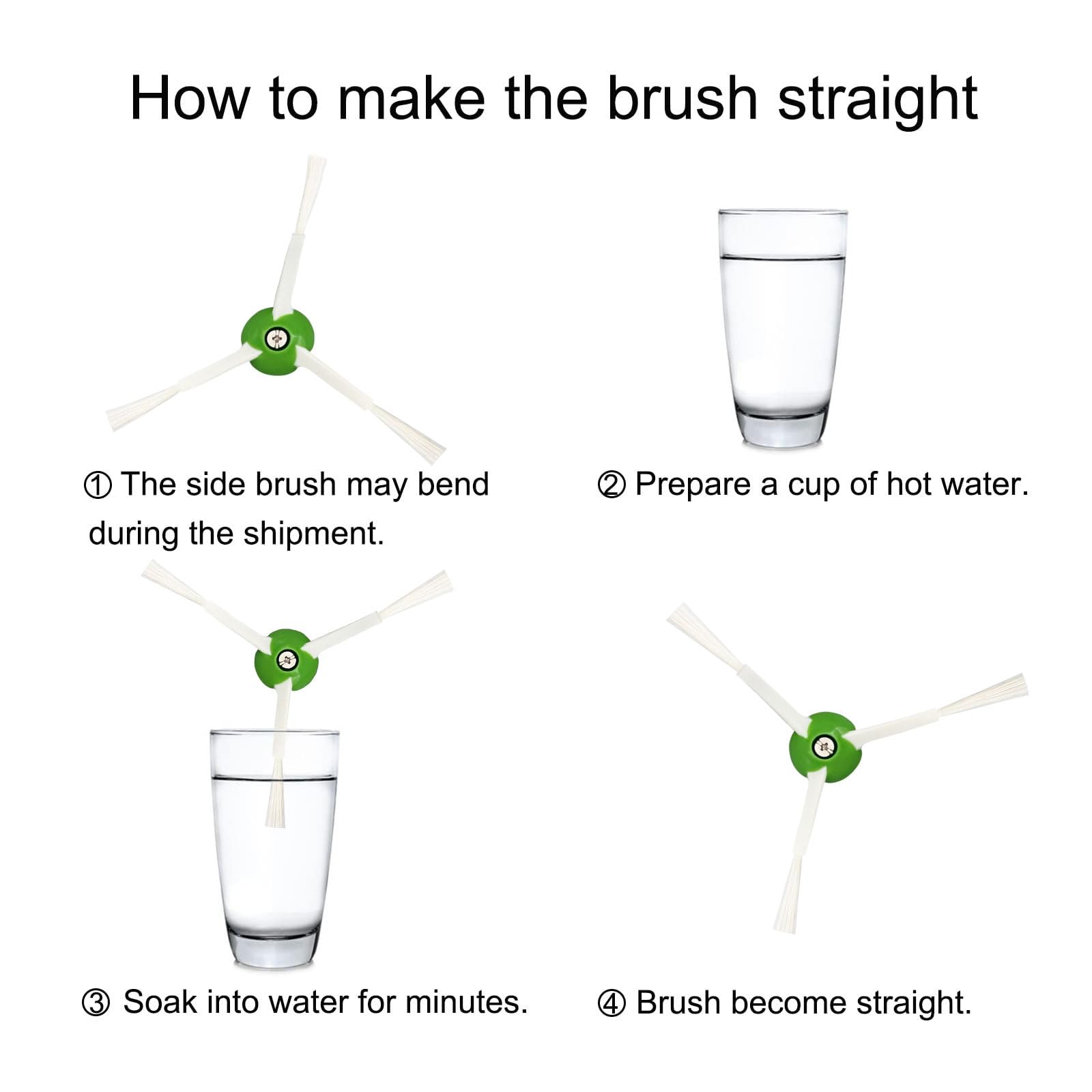 How to make the brush straight

① The side brush may bend during the shipment.

② Prepare a cup of hot water.

③ Soak into water for minutes.

④ Brush become straight.