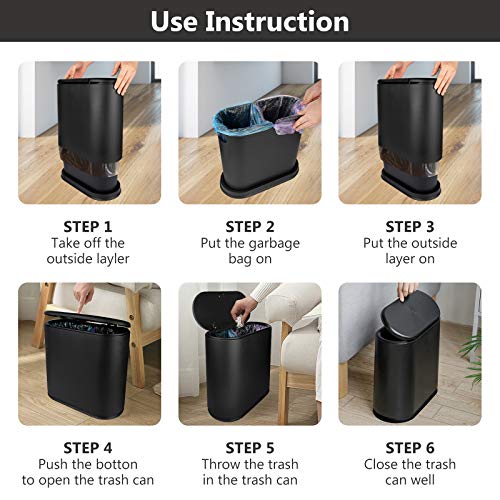 Use Instruction

STEP 1
Take off the outside layler

STEP 2
Put the garbage bag on

STEP 3
Put the outside layer on

STEP 4
Push the botton to open the trash can

STEP 5
Throw the trash in the trash can

STEP 6
Close the trash can well