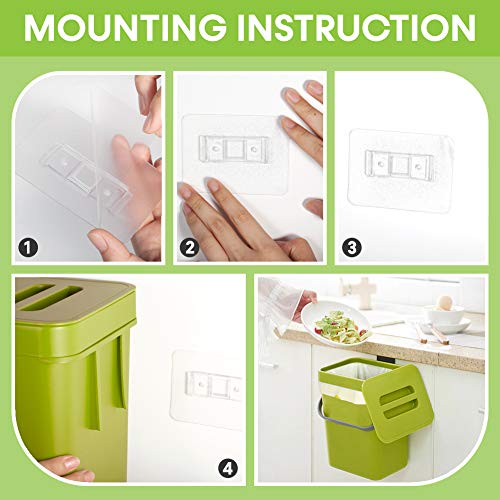 MOUNTING INSTRUCTION

1

2

3

4