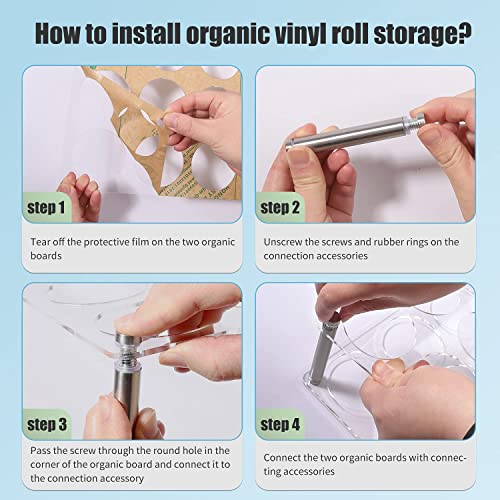 How to install organic vinyl roll storage?

step 1

Tear off the protective film on the two organic boards

step 2

Unscrew the screws and rubber rings on the connection accessories

step 3

Pass the screw through the round hole in the corner of the organic board and connect it to the connection accessory

step 4

Connect the two organic boards with connecting accessories