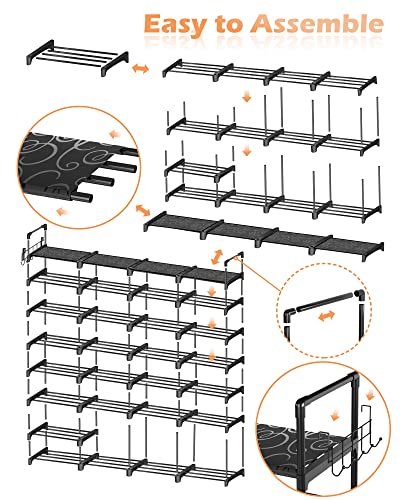 Easy to Assemble