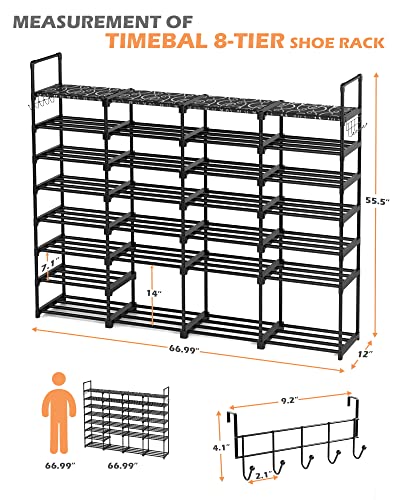 MEASUREMENT OF
TIMEBAL 8-TIER SHOE RACK

55.5"
7.1"
14"
66.99"
12"

66.99"
66.99"

9.2"
4.1"
2.1"