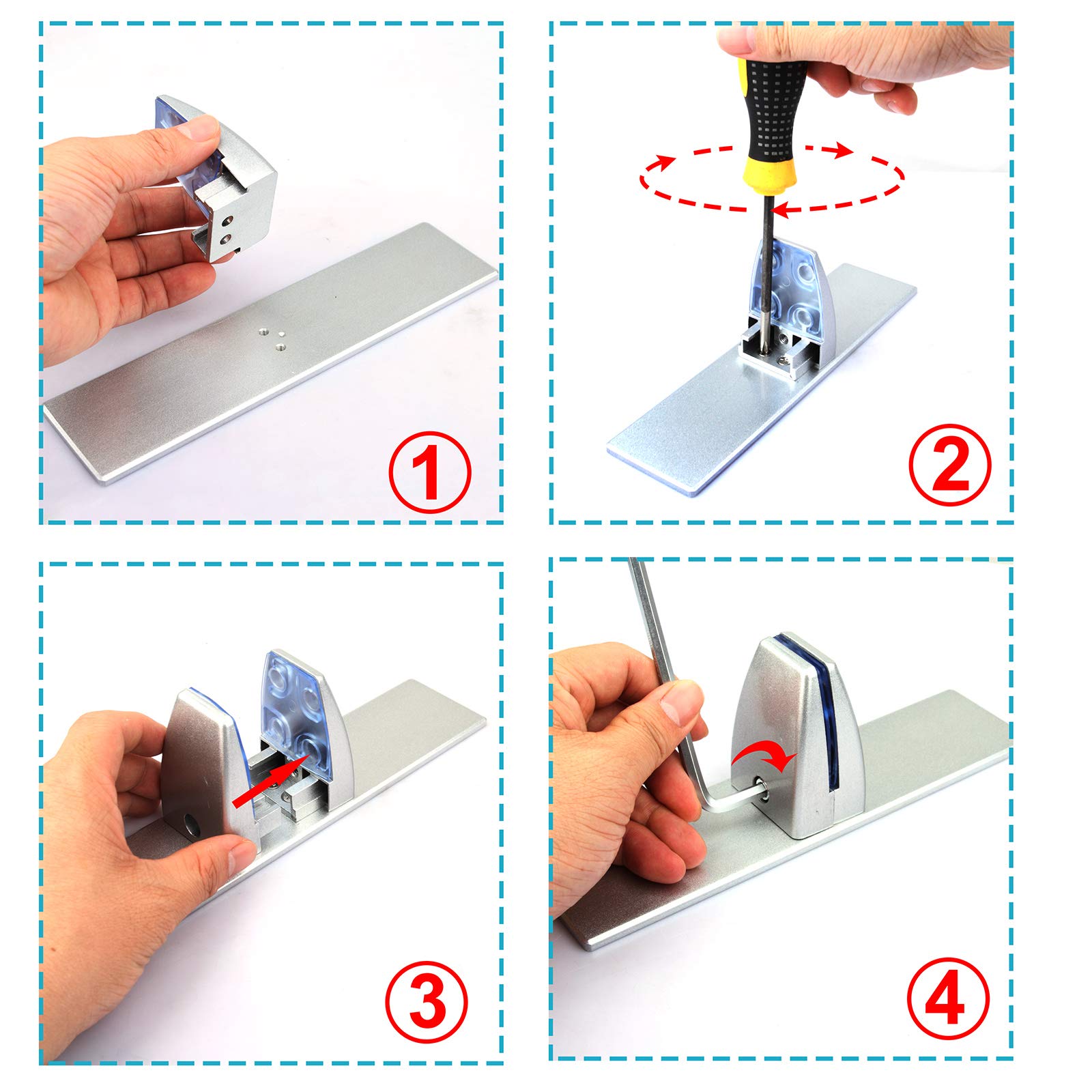 ①

②

③

④