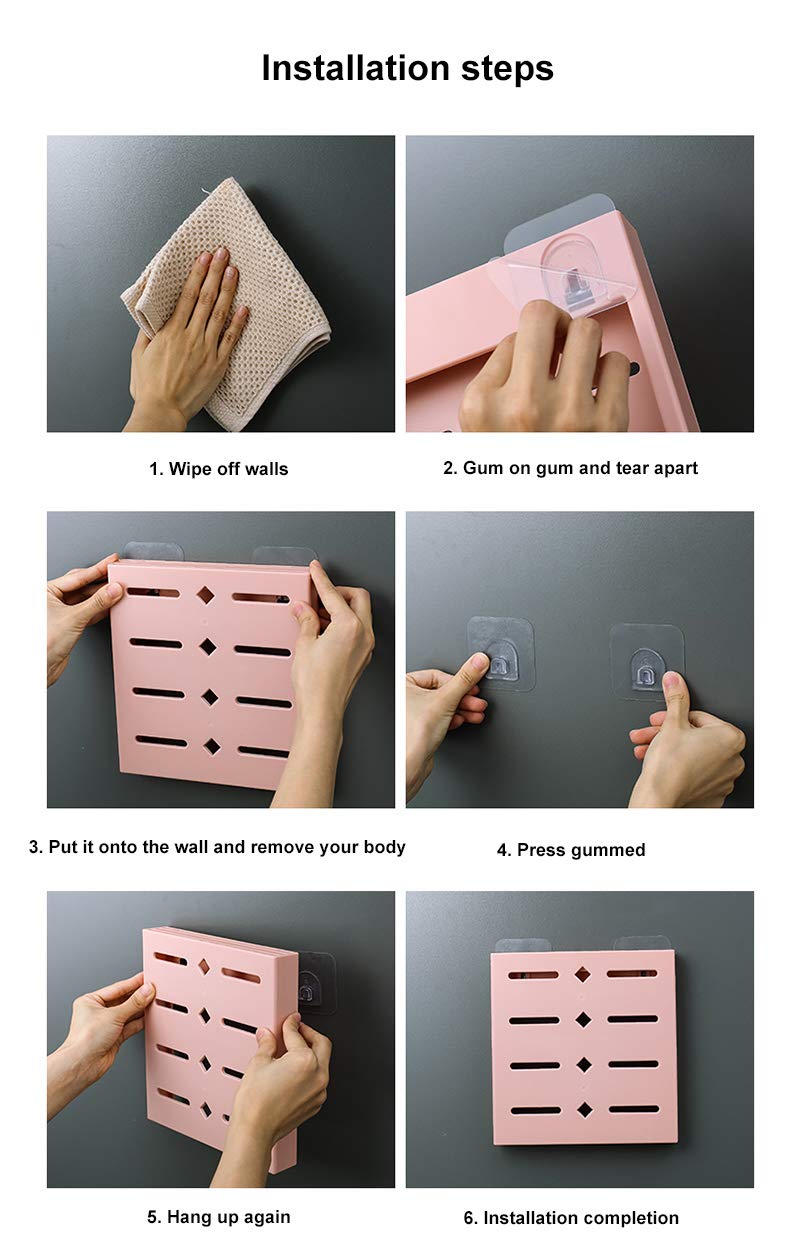 Installation steps

1. Wipe off walls

2. Gum on gum and tear apart

3. Put it onto the wall and remove your body

4. Press gummed

5. Hang up again

6. Installation completion