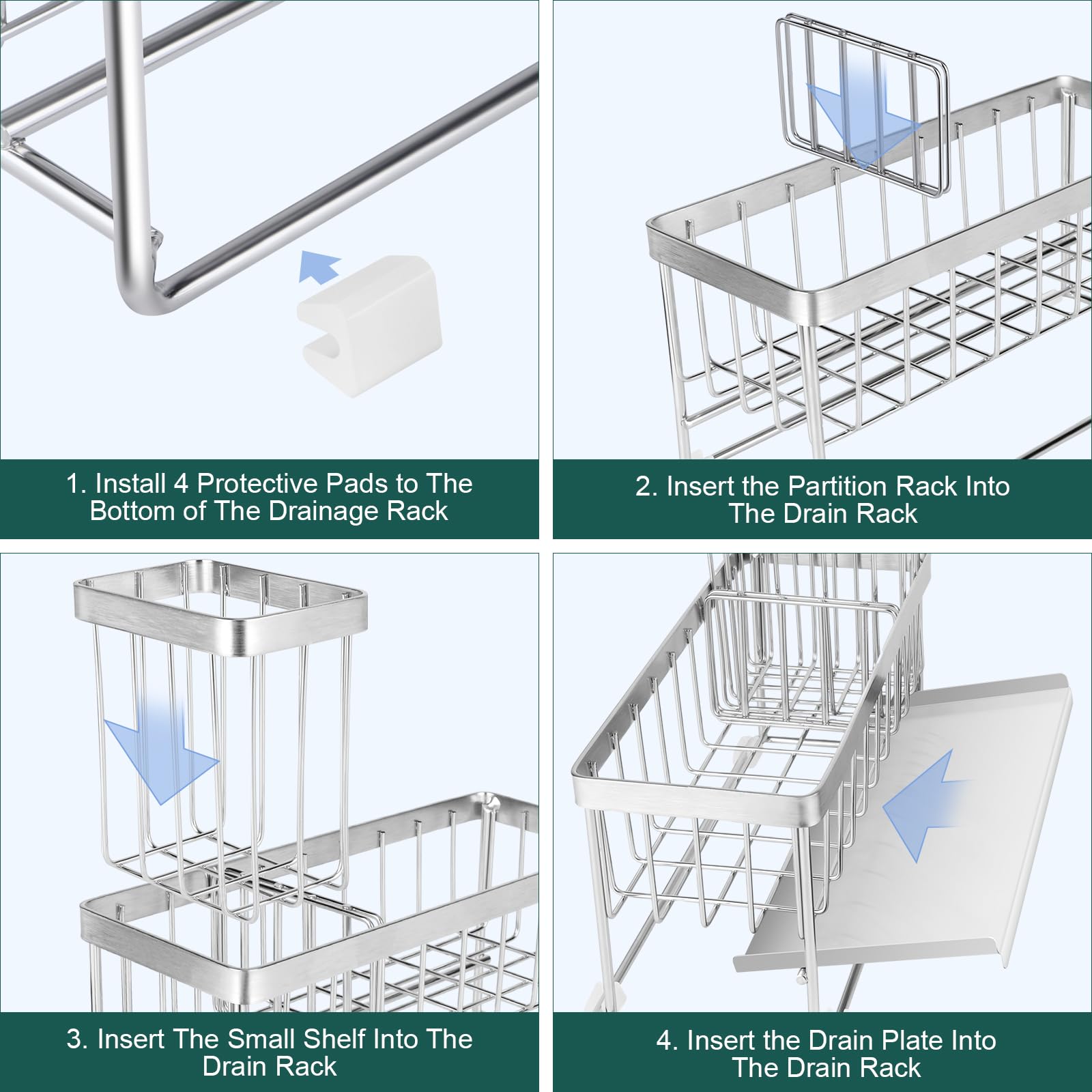 1. Install 4 Protective Pads to The Bottom of The Drainage Rack

2. Insert the Partition Rack Into The Drain Rack

3. Insert The Small Shelf Into The Drain Rack

4. Insert the Drain Plate Into The Drain Rack