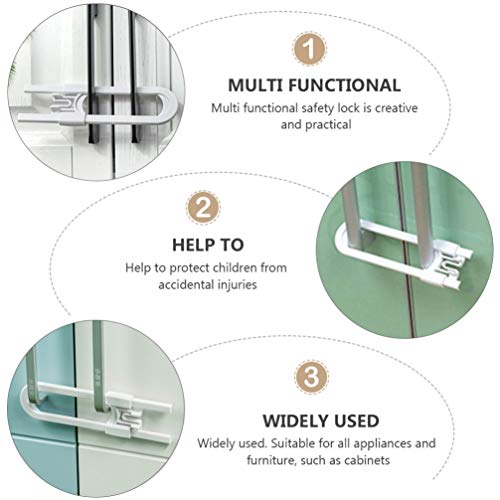 1

MULTI FUNCTIONAL

Multi functional safety lock is creative and practical

2

HELP TO

Help to protect children from accidental injuries

3

WIDELY USED

Widely used. Suitable for all appliances and furniture, such as cabinets