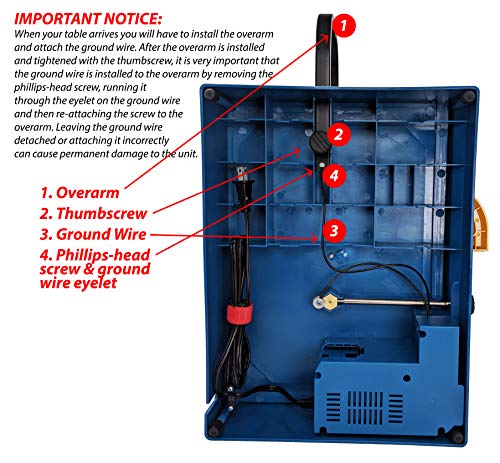 IMPORTANT NOTICE:
When your table arrives you will have to install the overarm and attach the ground wire. After the overarm is installed and tightened with the thumbscrew, it is very important that the ground wire is installed to the overarm by removing the phillips-head screw, running it through the eyelet on the ground wire and then re-attaching the screw to the overarm. Leaving the ground wire detached or attaching it incorrectly can cause permanent damage to the unit.

1. Overarm
2. Thumbscrew
3. Ground Wire
4. Phillips-head screw & ground wire eyelet

1
2
4
3