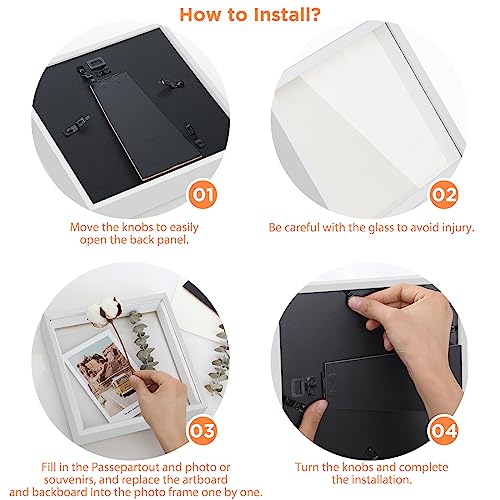 How to Install?

01

Move the knobs to easily open the back panel.

02

Be careful with the glass to avoid injury.

03

Fill in the Passepartout and photo or souvenirs, and replace the artboard and backboard into the photo frame one by one.

04

Turn the knobs and complete the installation.