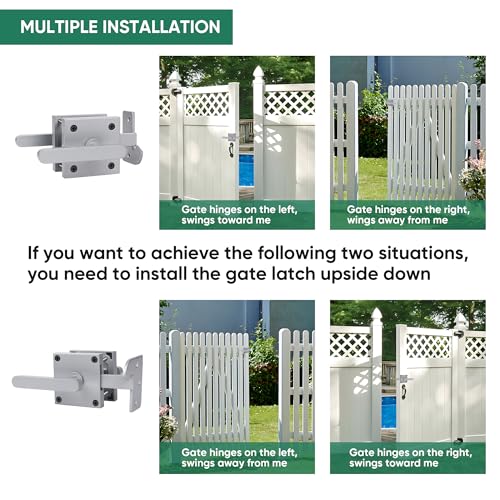 MULTIPLE INSTALLATION

Gate hinges on the left, swings toward me

Gate hinges on the right, wings away from me

If you want to achieve the following two situations, you need to install the gate latch upside down

Gate hinges on the left, swings away from me

Gate hinges on the right, swings toward me