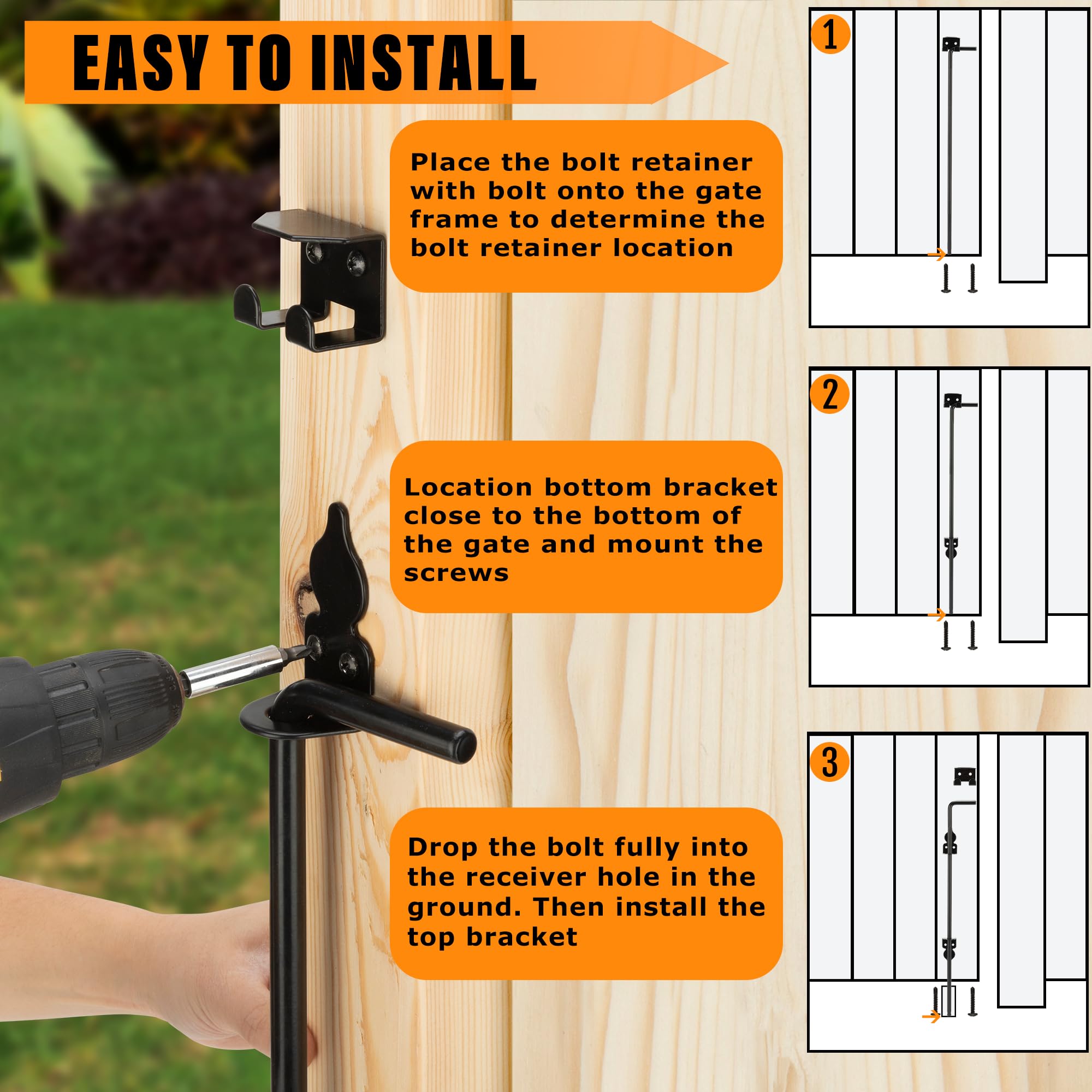 EASY TO INSTALL

Place the bolt retainer with bolt onto the gate frame to determine the bolt retainer location

1

Location bottom bracket close to the bottom of the gate and mount the screws

2

Drop the bolt fully into the receiver hole in the ground. Then install the top bracket

3