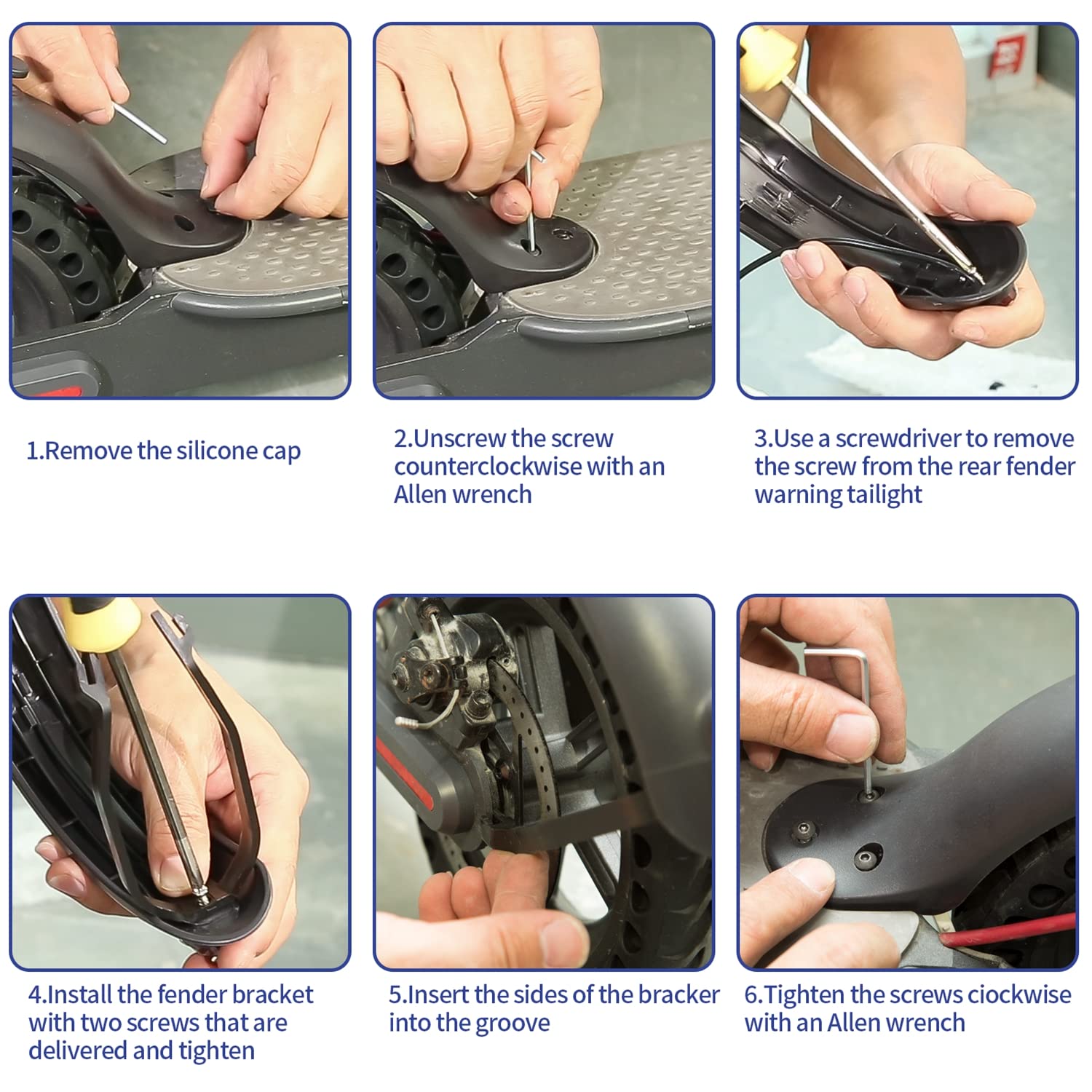 1.Remove the silicone cap

2.Unscrew the screw counterclockwise with an Allen wrench

3.Use a screwdriver to remove the screw from the rear fender warning tailight

4.Install the fender bracket with two screws that are delivered and tighten

5.Insert the sides of the bracker into the groove

6.Tighten the screws ciockwise with an Allen wrench