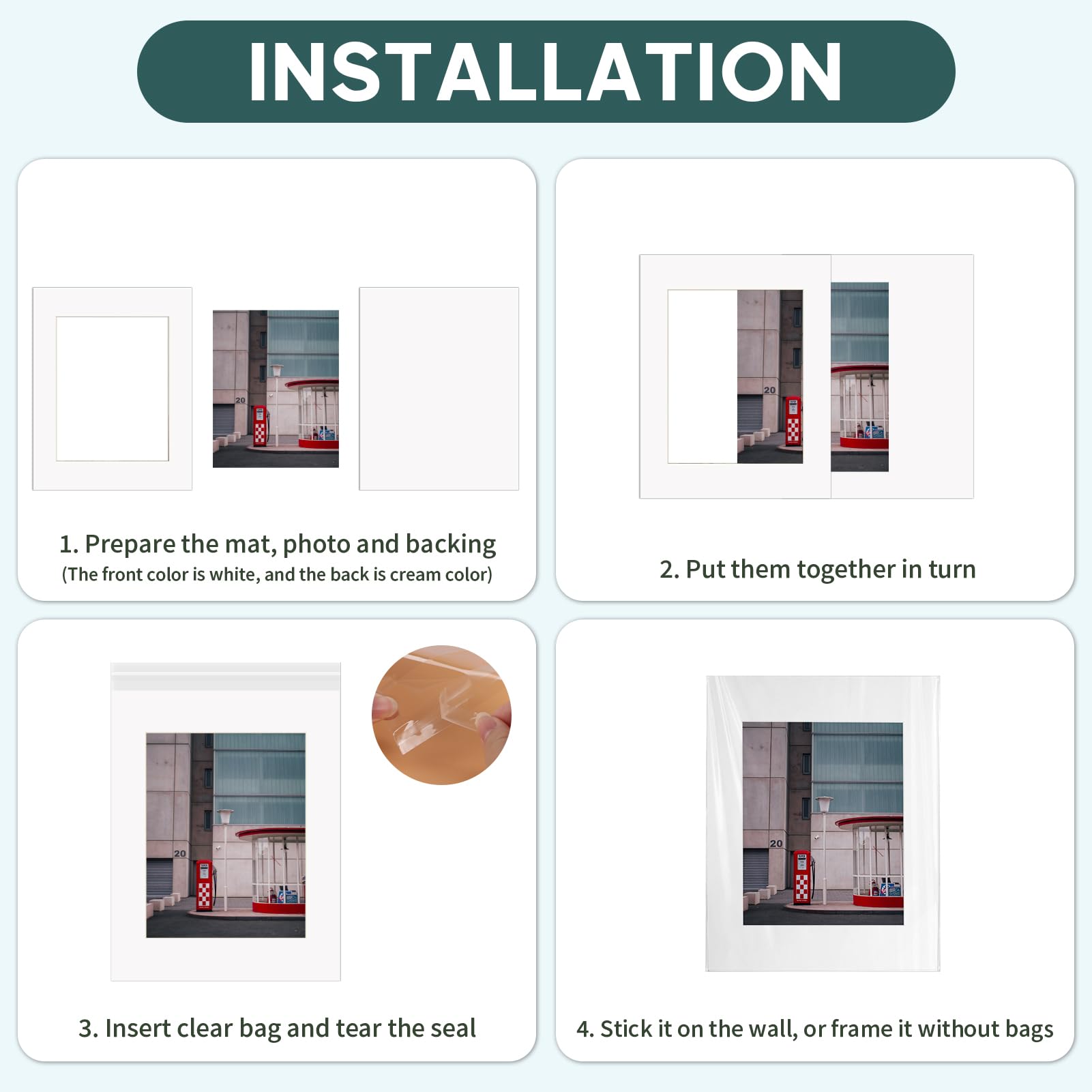 INSTALLATION

20

1. Prepare the mat, photo and backing
(The front color is white, and the back is cream color)

20

2. Put them together in turn

20

3. Insert clear bag and tear the seal

20

4. Stick it on the wall, or frame it without bags