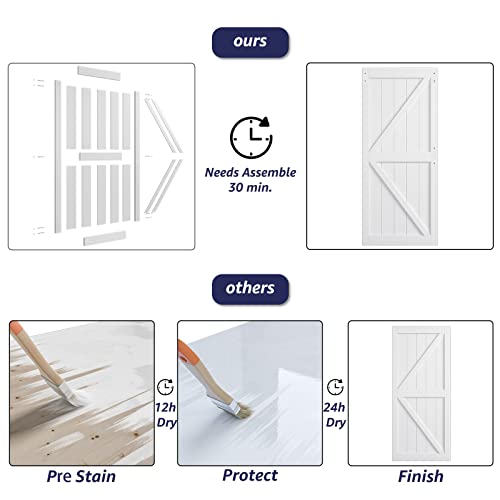 ours

Needs Assemble 30 min.

others

12h Dry

24h Dry

Pre Stain

Protect

Finish