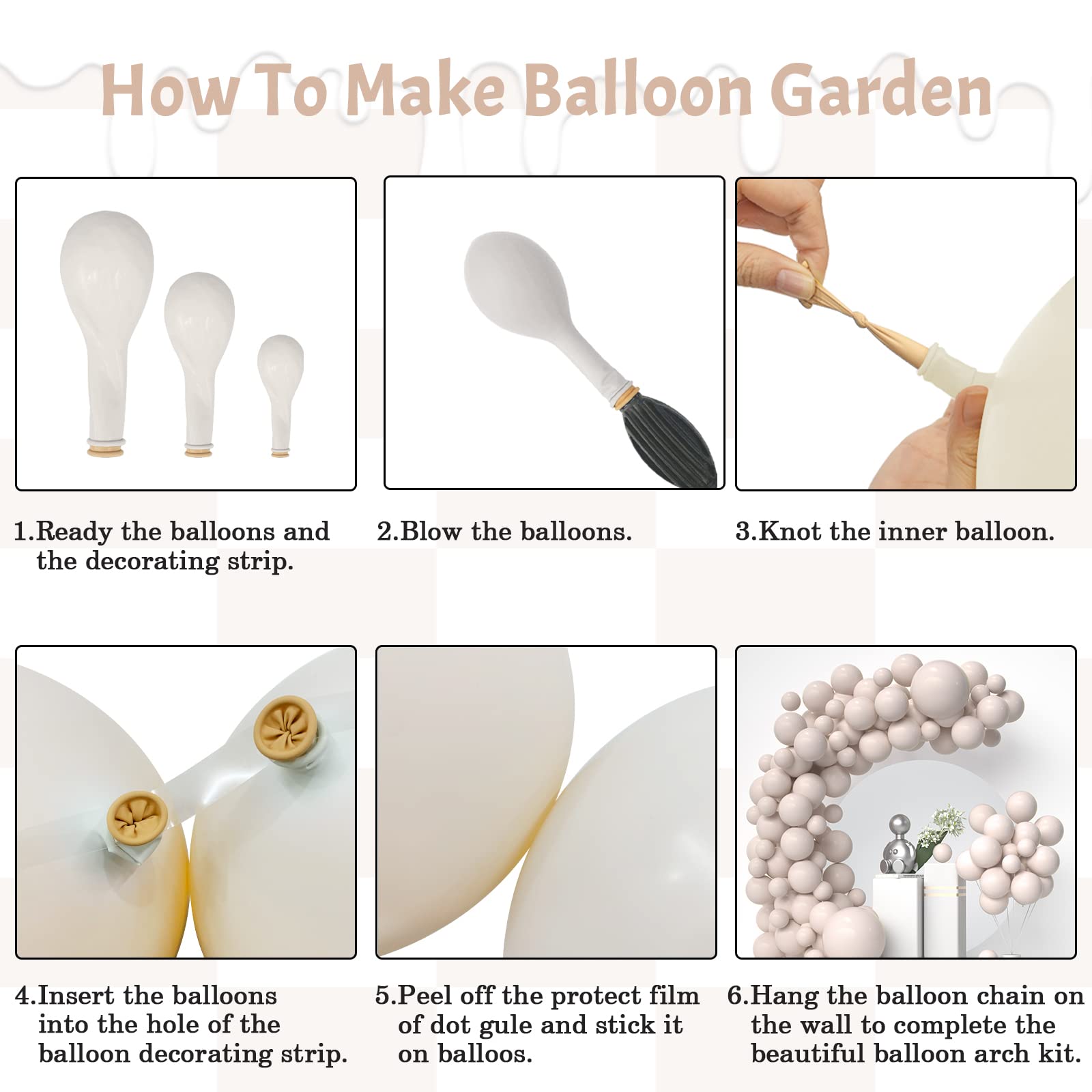 How To Make Balloon Garden

1.Ready the balloons and the decorating strip.

2.Blow the balloons.

3.Knot the inner balloon.

4.Insert the balloons into the hole of the balloon decorating strip.

5.Peel off the protect film of dot gule and stick it on balloos.

6.Hang the balloon chain on the wall to complete the beautiful balloon arch kit.