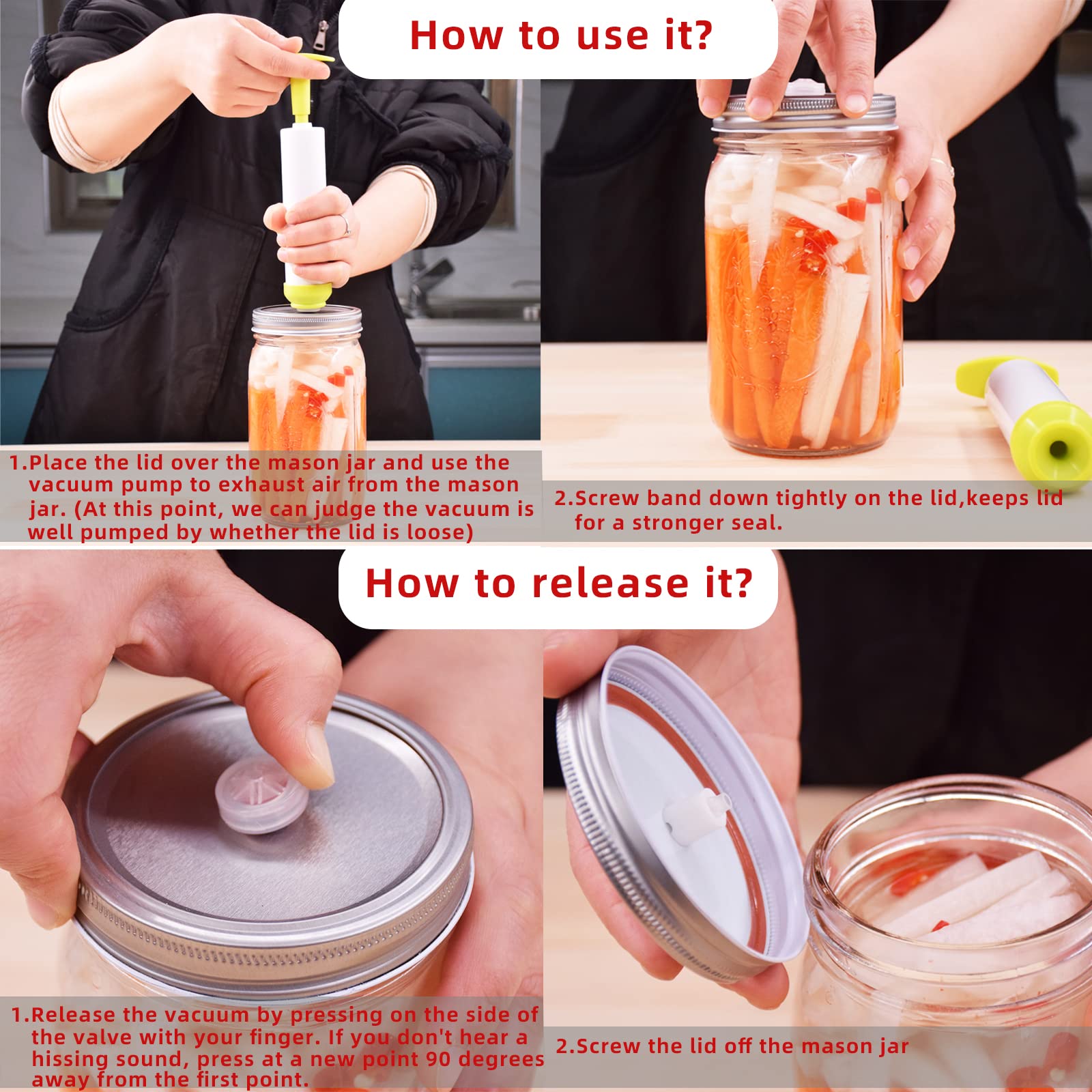 How to use it?

1.Place the lid over the mason jar and use the vacuum pump to exhaust air from the mason jar. (At this point, we can judge the vacuum is well pumped by whether the lid is loose)

2.Screw band down tightly on the lid,keeps lid for a stronger seal.

How to release it?

1.Release the vacuum by pressing on the side of the valve with your finger. If you don't hear a hissing sound, press at a new point 90 degrees away from the first point.

2.Screw the lid off the mason jar