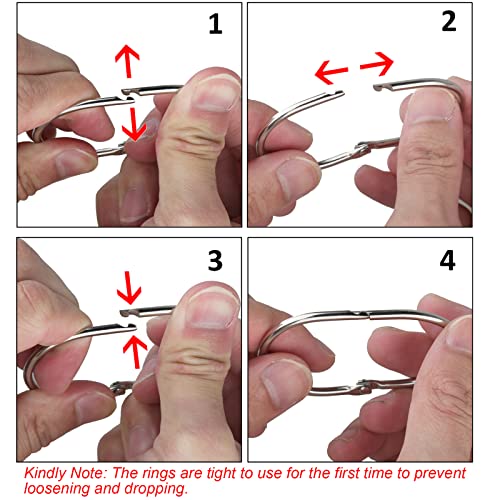 1

2

3

4

Kindly Note: The rings are tight to use for the first time to prevent loosening and dropping.