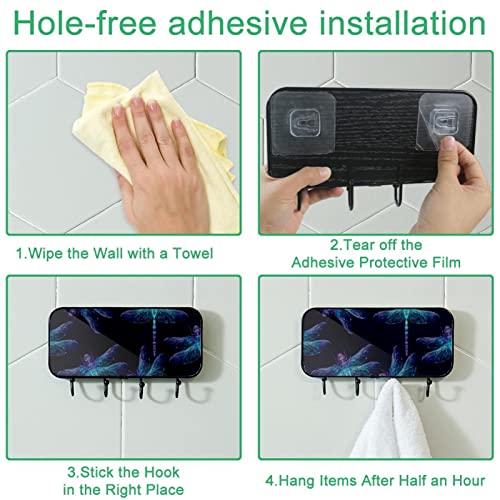 Hole-free adhesive installation

1.Wipe the Wall with a Towel

2.Tear off the Adhesive Protective Film

3.Stick the Hook in the Right Place

4.Hang Items After Half an Hour