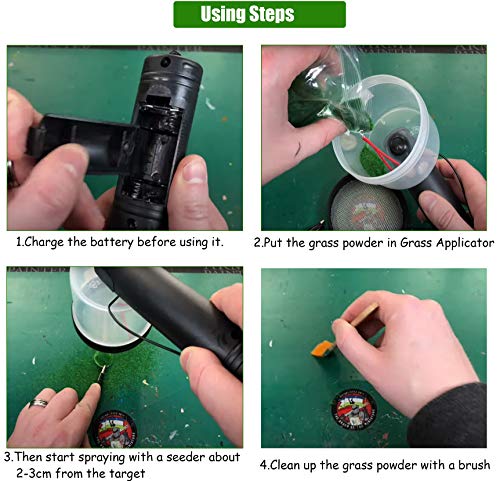 Using Steps

1.Charge the battery before using it.

2.Put the grass powder in Grass Applicator

3.Then start spraying with a seeder about 2-3cm from the target

4.Clean up the grass powder with a brush