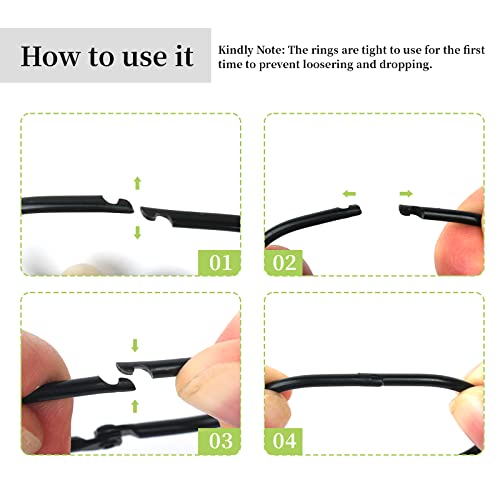 How to use it

Kindly Note: The rings are tight to use for the first time to prevent loosering and dropping.

01

02

03

04