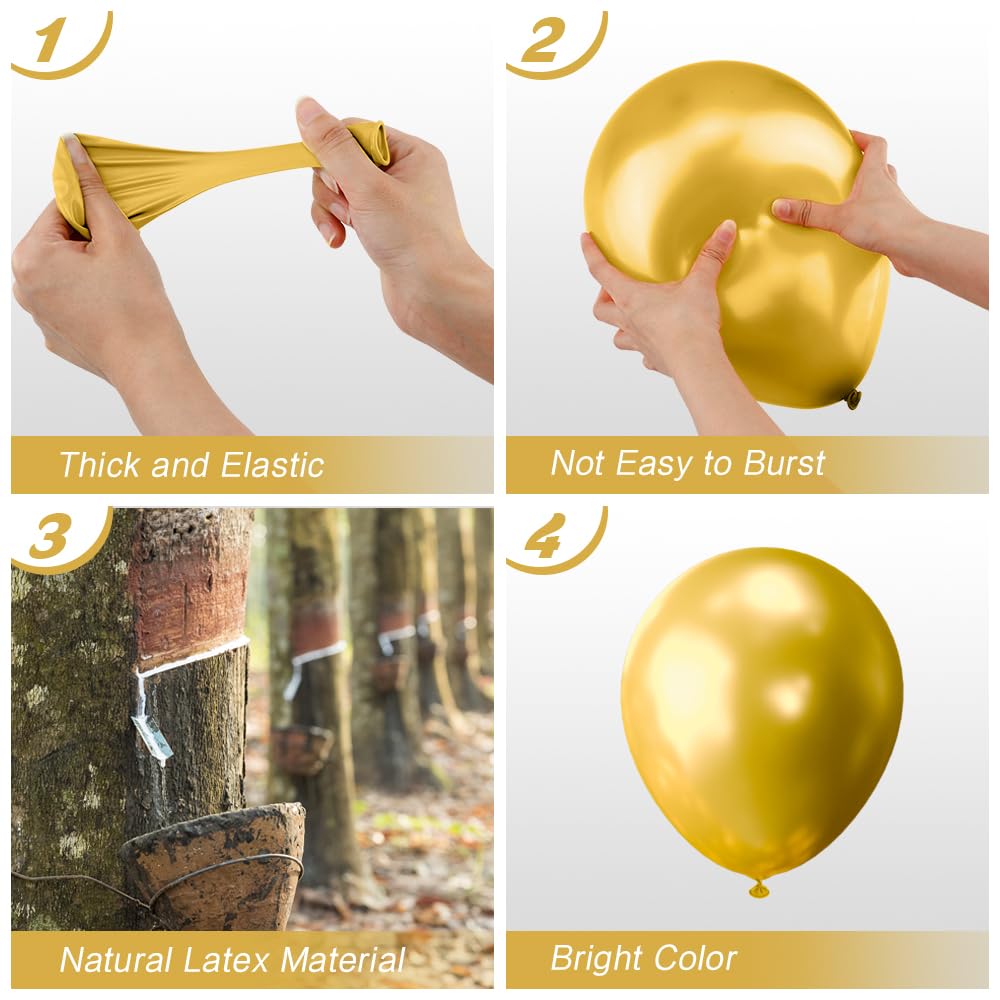 1

Thick and Elastic

2

Not Easy to Burst

3

Natural Latex Material

4

Bright Color