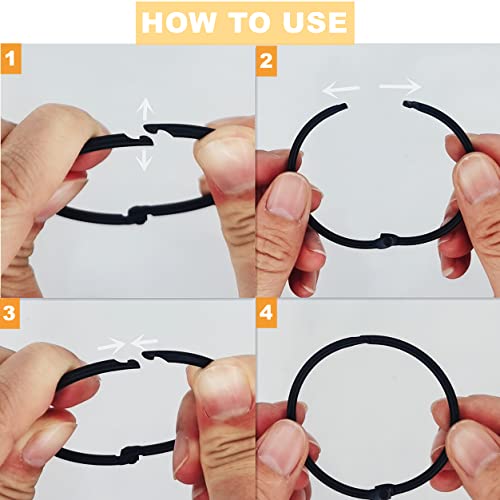 HOW TO USE

1

2

3

4