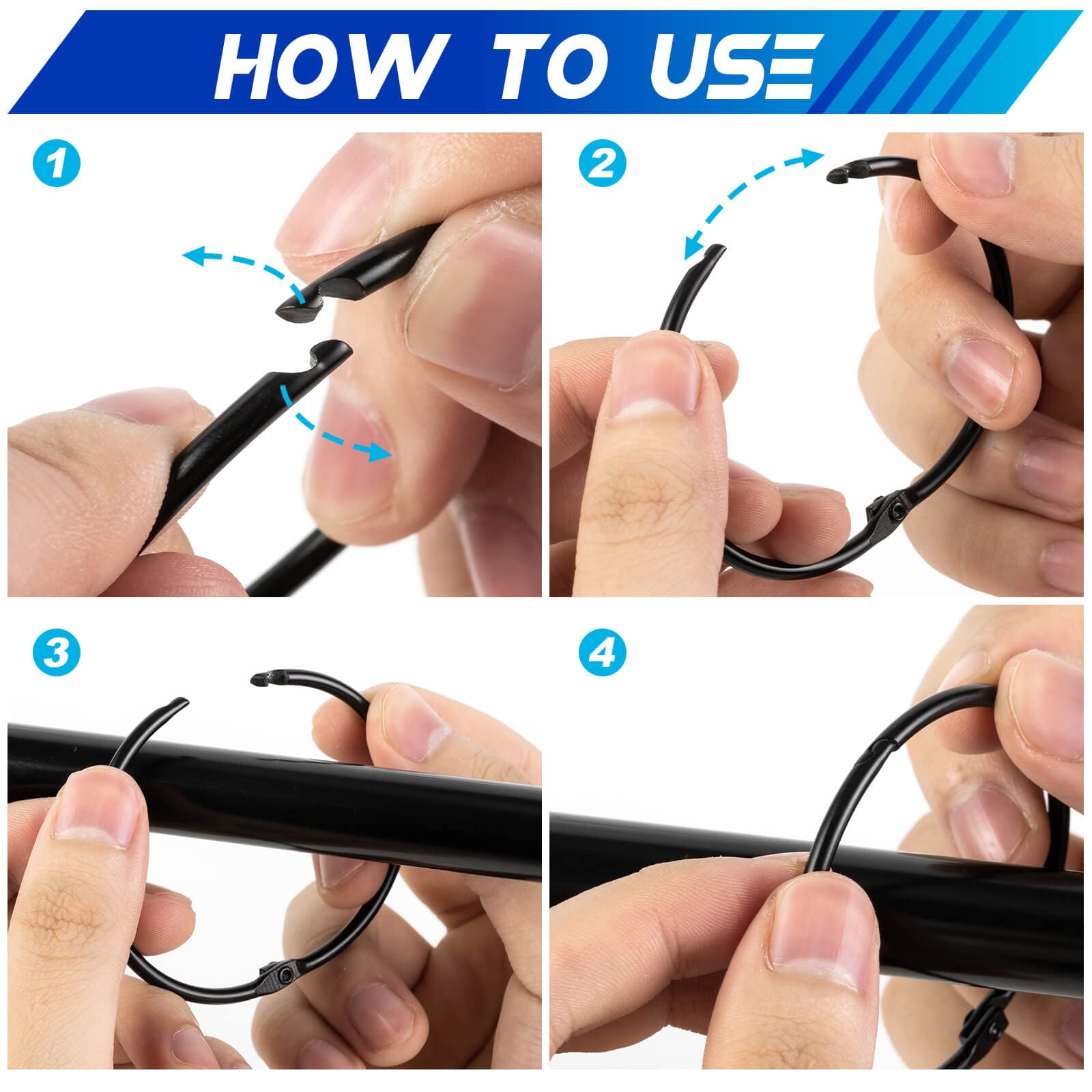 HOW TO USE

1

2

3

4