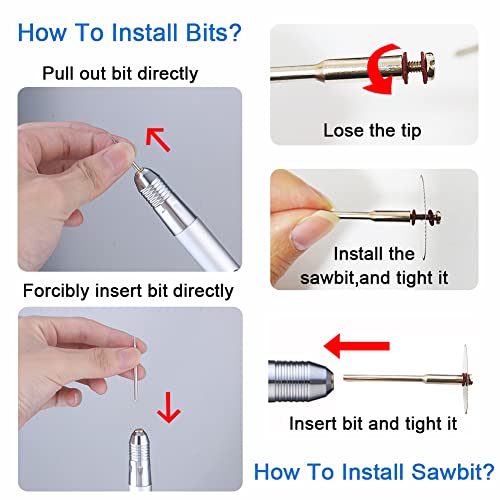 How To Install Bits?

Pull out bit directly

Forcibly insert bit directly

Lose the tip

Install the sawbit,and tight it

Insert bit and tight it

How To Install Sawbit?