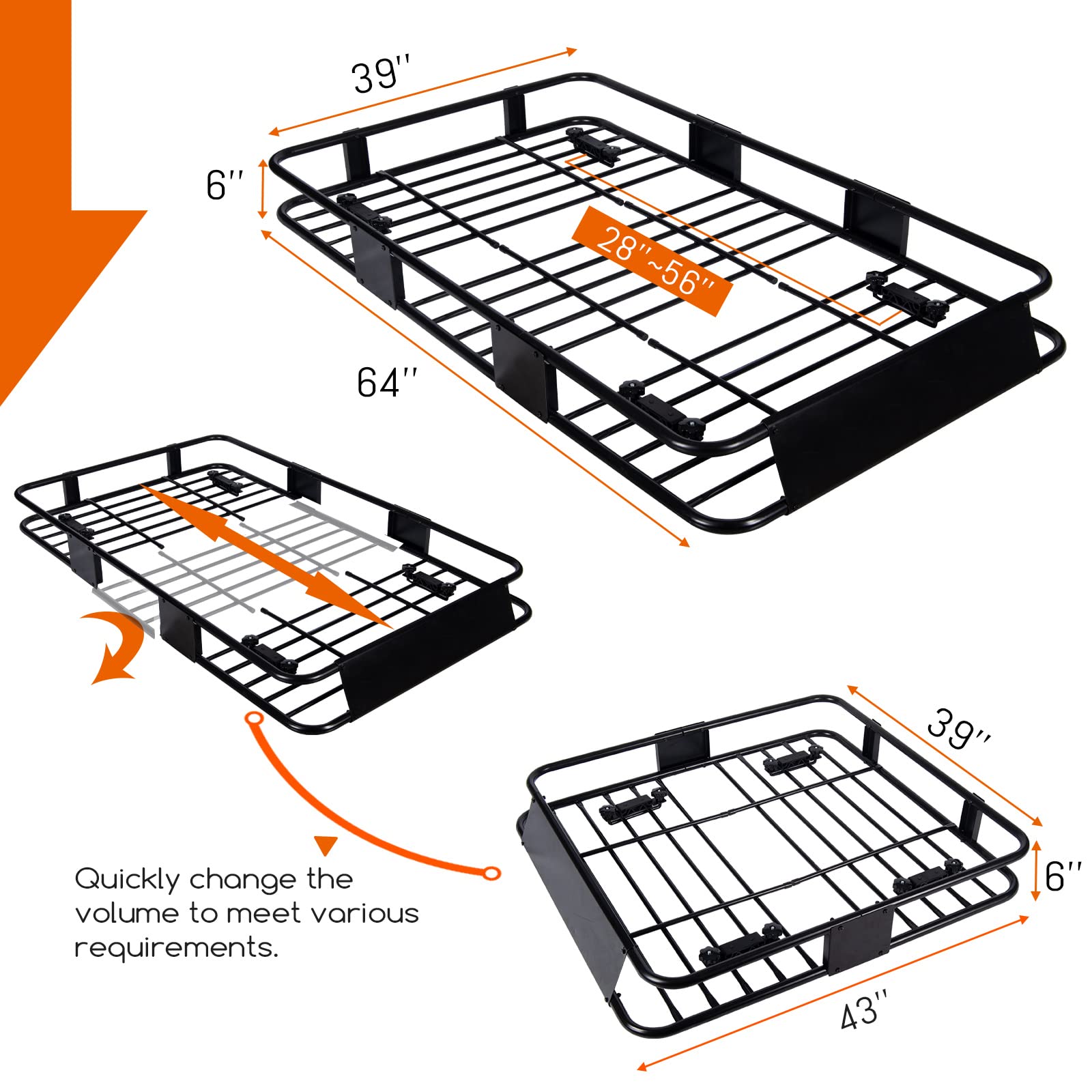 39''

6''

28''~56''

64''

Quickly change the volume to meet various requirements.

39''

6''

43''