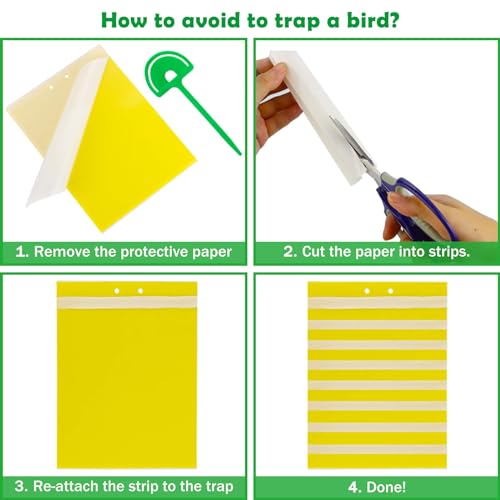 How to avoid to trap a bird?

1. Remove the protective paper

2. Cut the paper into strips.

3. Re-attach the strip to the trap

4. Done!