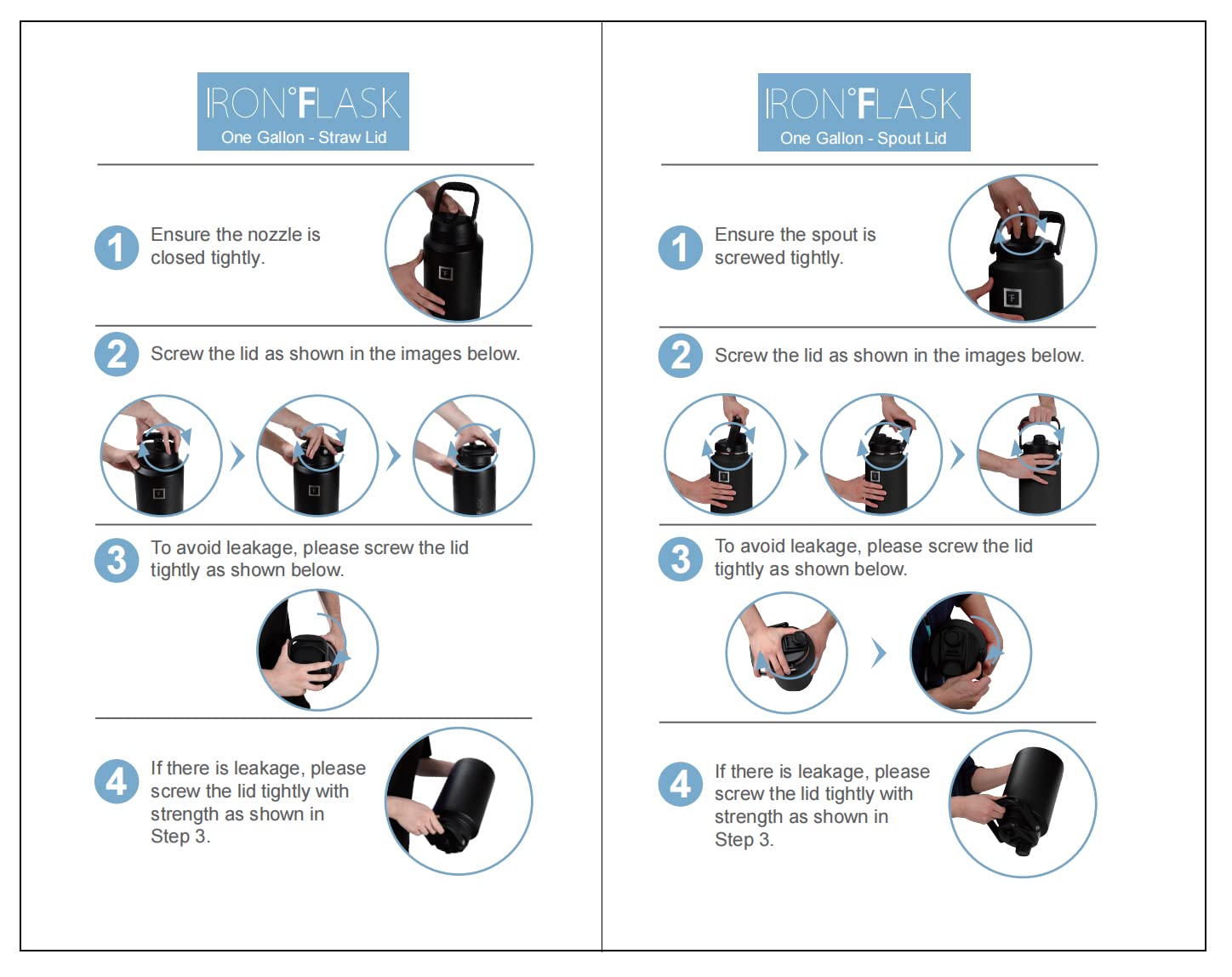 IRON°FLASK
One Gallon - Straw Lid

1 Ensure the nozzle is closed tightly.

2 Screw the lid as shown in the images below.

3 To avoid leakage, please screw the lid tightly as shown below.

4 If there is leakage, please screw the lid tightly with strength as shown in Step 3.

IRON°FLASK
One Gallon - Spout Lid

1 Ensure the spout is screwed tightly.

2 Screw the lid as shown in the images below.

3 To avoid leakage, please screw the lid tightly as shown below.

4 If there is leakage, please screw the lid tightly with strength as shown in Step 3.