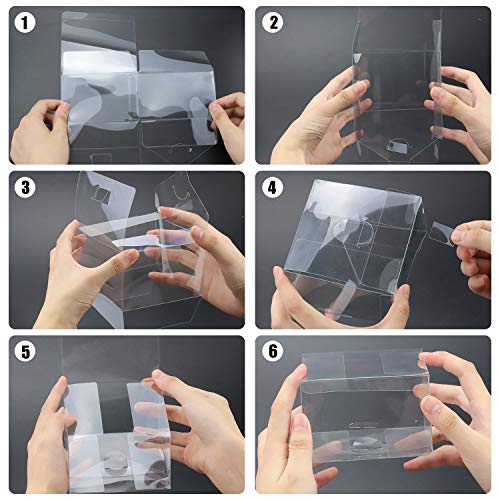 1

2

3

4

5

6