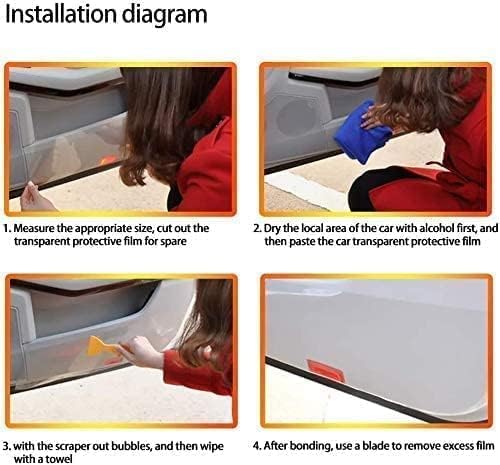 Installation diagram

1. Measure the appropriate size, cut out the transparent protective film for spare

2. Dry the local area of the car with alcohol first, and then paste the car transparent protective film

3. with the scraper out bubbles, and then wipe with a towel

4. After bonding, use a blade to remove excess film