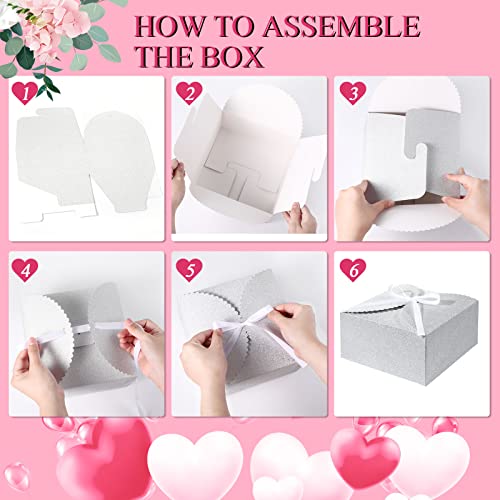 HOW TO ASSEMBLE THE BOX

1

2

3

4

5

6